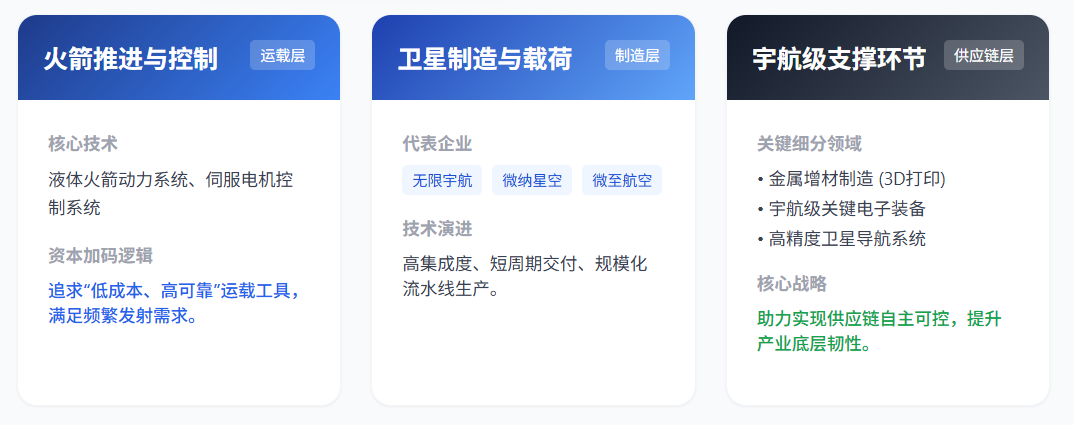 火箭推进与控制

运载层

核心技术

液体火箭动力系统、伺服电机控制系统

资本加码逻辑

追求“低成本、高可靠”运载工具，满足频繁发射需求。

卫星制造与载荷

制造层

代表企业

无限宇航

微纳星空

微至航空

技术演进

高集成度、短周期交付、规模化流水线生产。

宇航级支撑环节

供应链层

关键细分领域

• 金属增材制造 (3D打印)
• 宇航级关键电子装备
• 高精度卫星导航系统

核心战略

助力实现供应链自主可控，提升产业底层韧性。